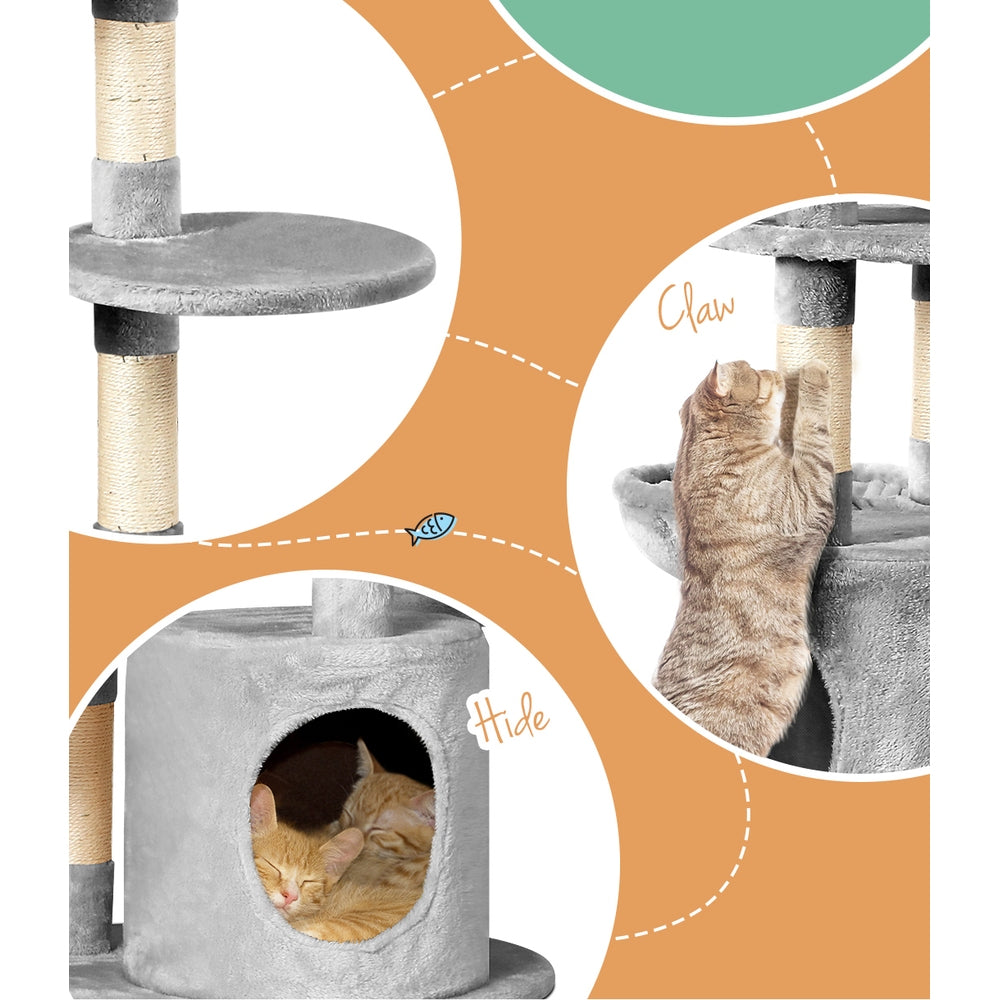 Claw

Hide