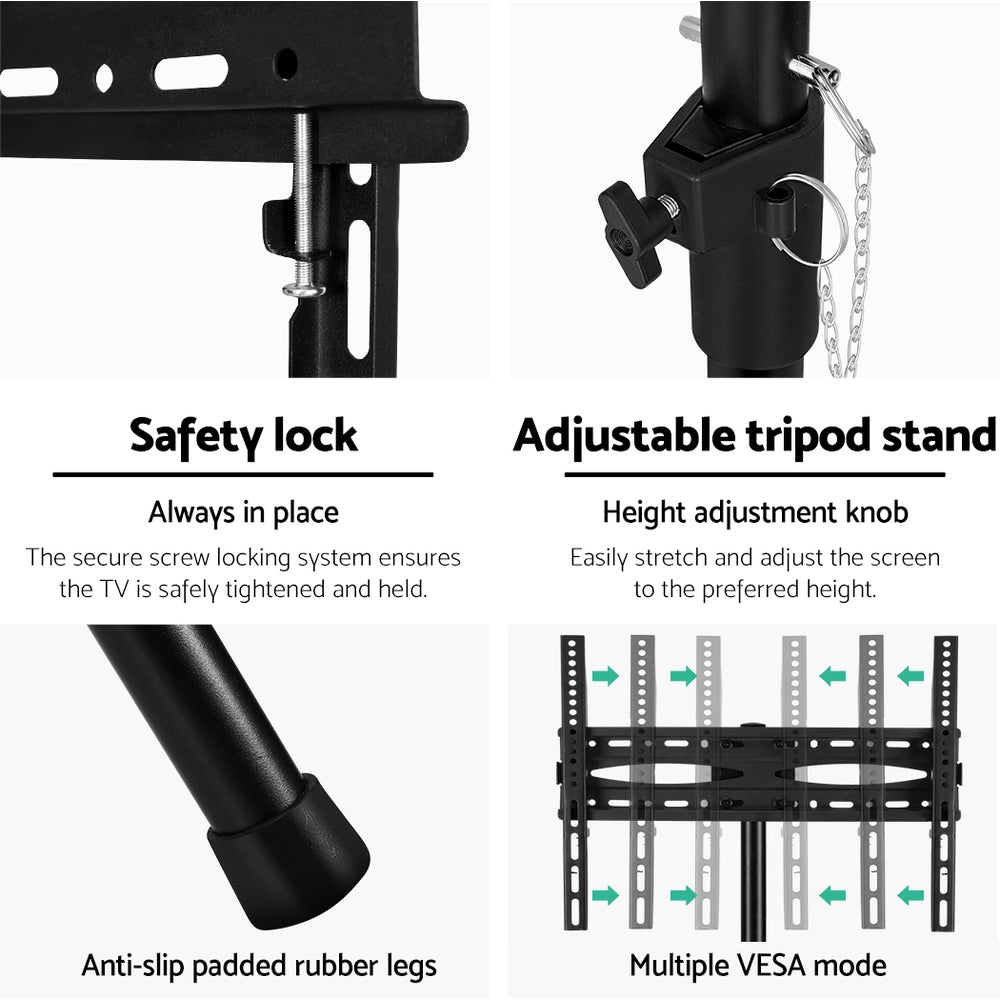 Safety lock

Always in place

The secure screw locking system ensures the TV is safely tightened and held.

Adjustable tripod stand

Height adjustment knob

Easily stretch and adjust the screen to the preferred height.

Anti-slip padded rubber legs

Multiple VESA mode