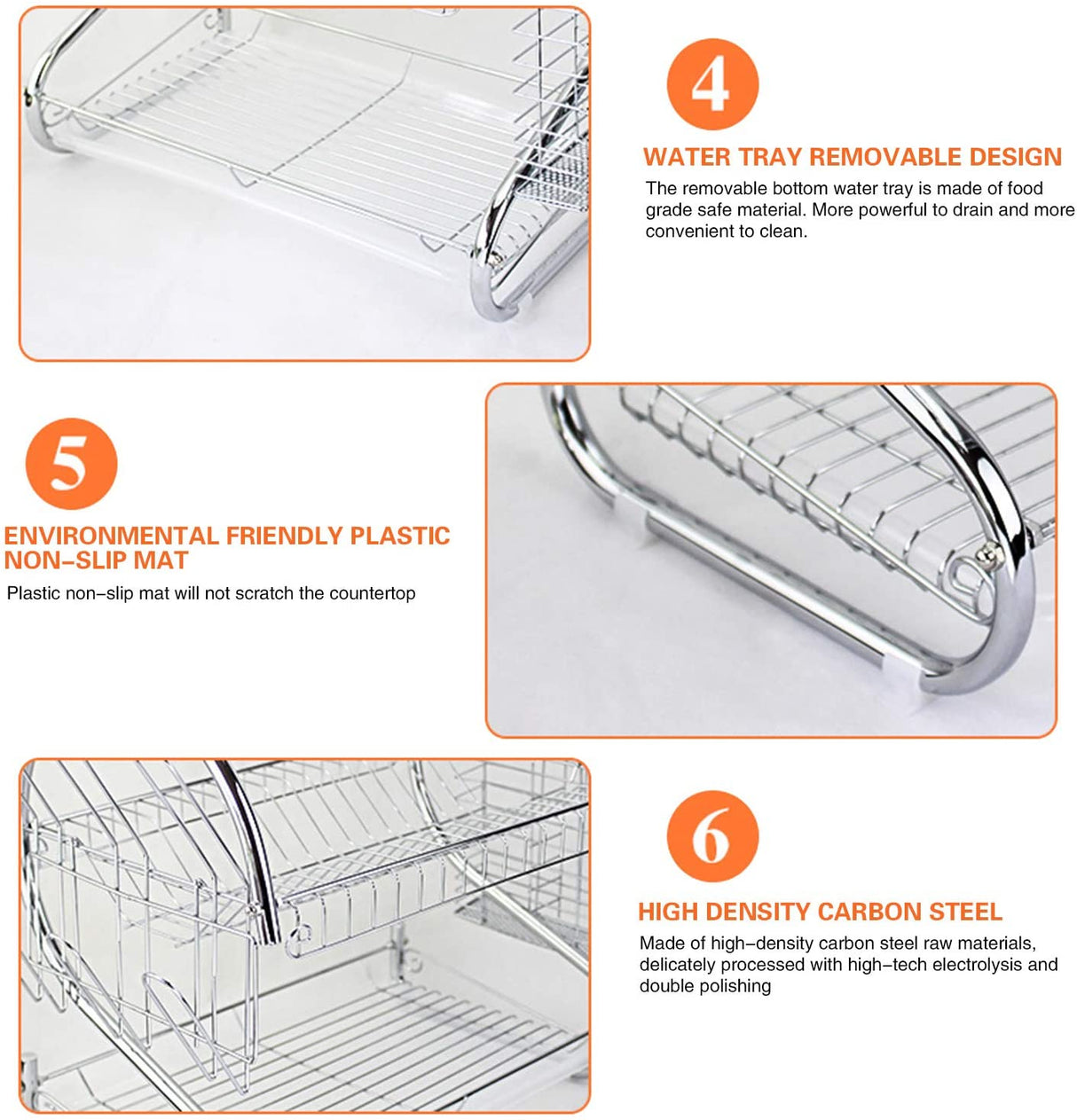 4

WATER TRAY REMOVABLE DESIGN

The removable bottom water tray is made of food grade safe material. More powerful to drain and more convenient to clean.

5

ENVIRONMENTAL FRIENDLY PLASTIC NON–SLIP MAT

Plastic non–slip mat will not scratch the countertop

6

HIGH DENSITY CARBON STEEL

Made of high–density carbon steel raw materials, delicately processed with high–tech electrolysis and double polishing